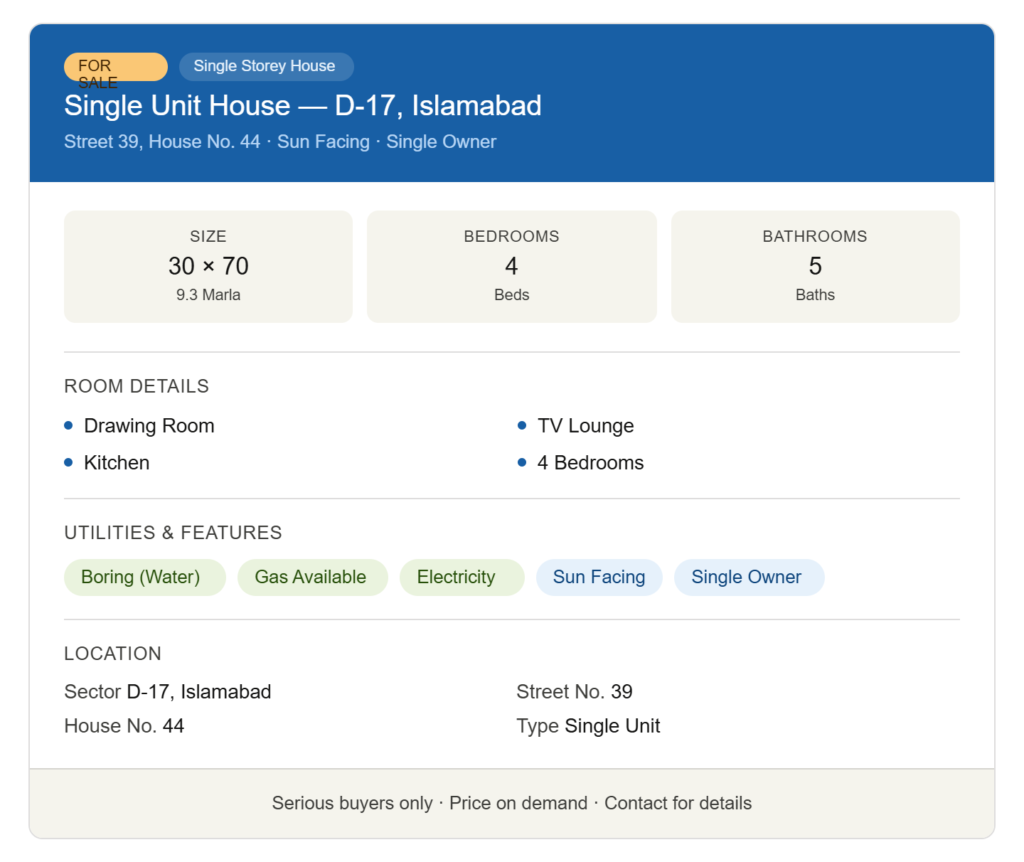 FOR SALE

Single Storey House

Single Unit House — D-17, Islamabad

Street 39, House No. 44 · Sun Facing · Single Owner

SIZE
30 × 70
9.3 Marla

BEDROOMS
4
Beds

BATHROOMS
5
Baths

ROOM DETAILS

• Drawing Room
• Kitchen
• TV Lounge
• 4 Bedrooms

UTILITIES & FEATURES

Boring (Water)
Gas Available
Electricity
Sun Facing
Single Owner

LOCATION

Sector D-17, Islamabad
House No. 44
Street No. 39
Type Single Unit

Serious buyers only · Price on demand · Contact for details